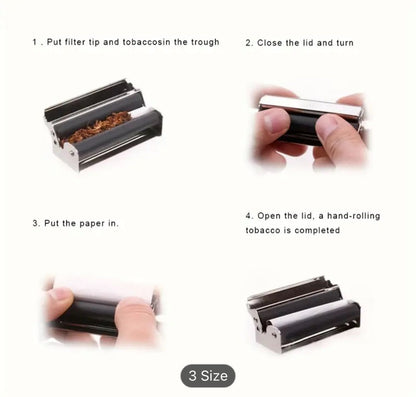 1 . Put filter tip and tobaccosin the trough

2. Close the lid and turn

3. Put the paper in.

4. Open the lid, a hand-rolling tobacco is completed

3 Size